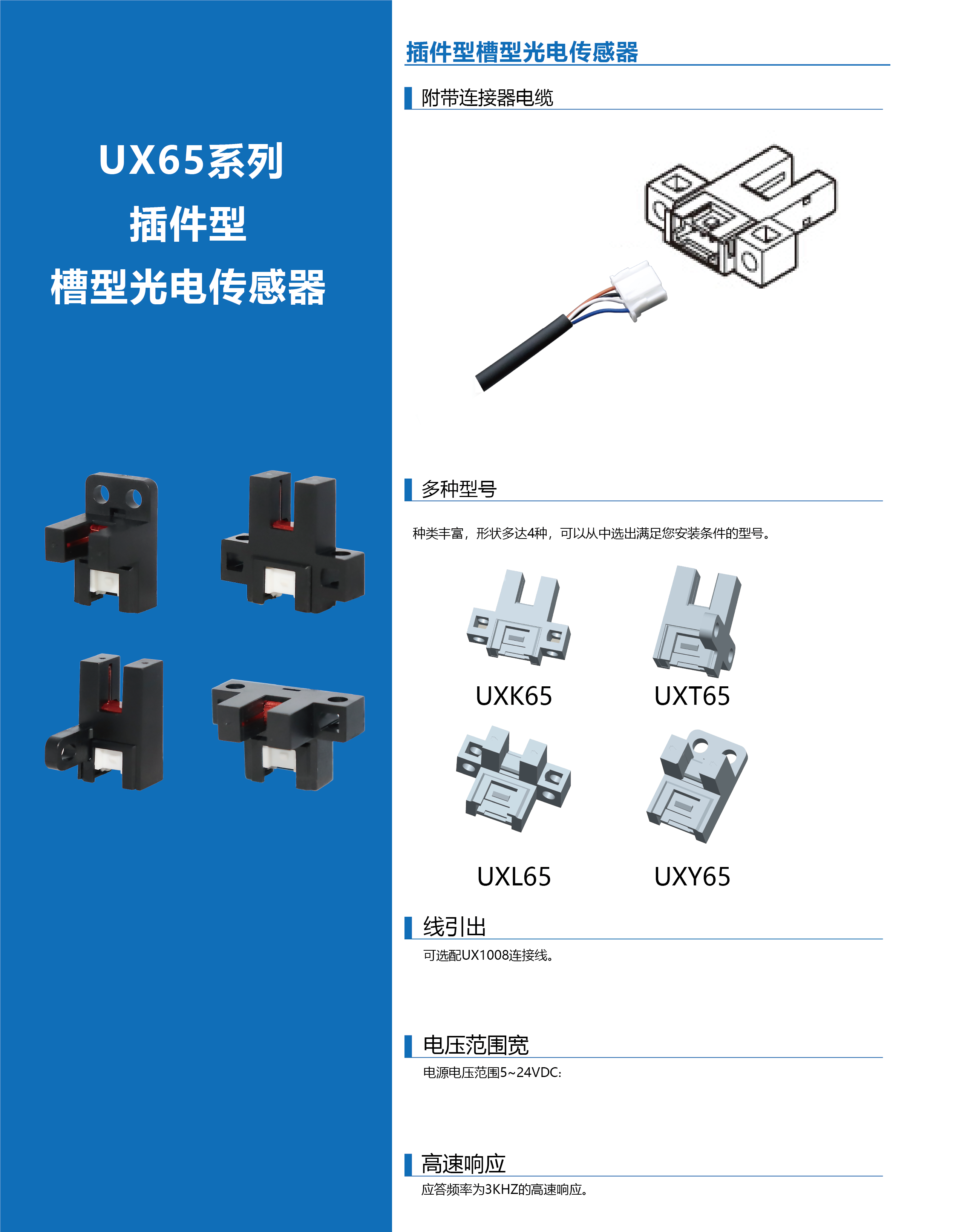 UX65系列
插件型
槽型光电传感器

插件型槽型光电传感器

附带连接器电缆

多种型号

种类丰富，形状多达4种，可以从中选出满足您安装条件的型号。

UXK65 UXT65

UXL65 UXY65

线引出

可选配UX1008连接线。

电压范围宽

电源电压范围5~24VDC:

高速响应

应答频率为3KHZ的高速响应。